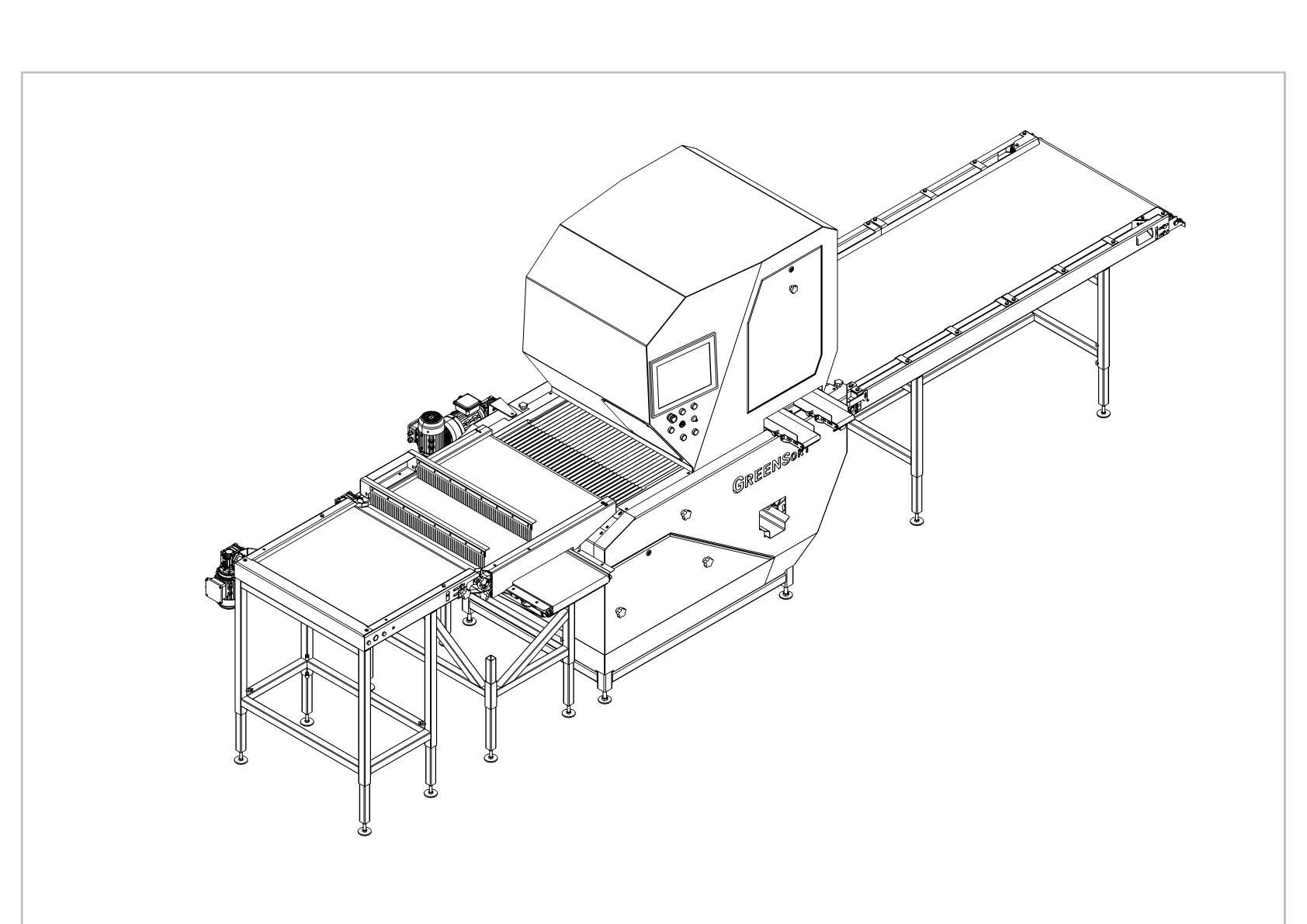 GREENSORT